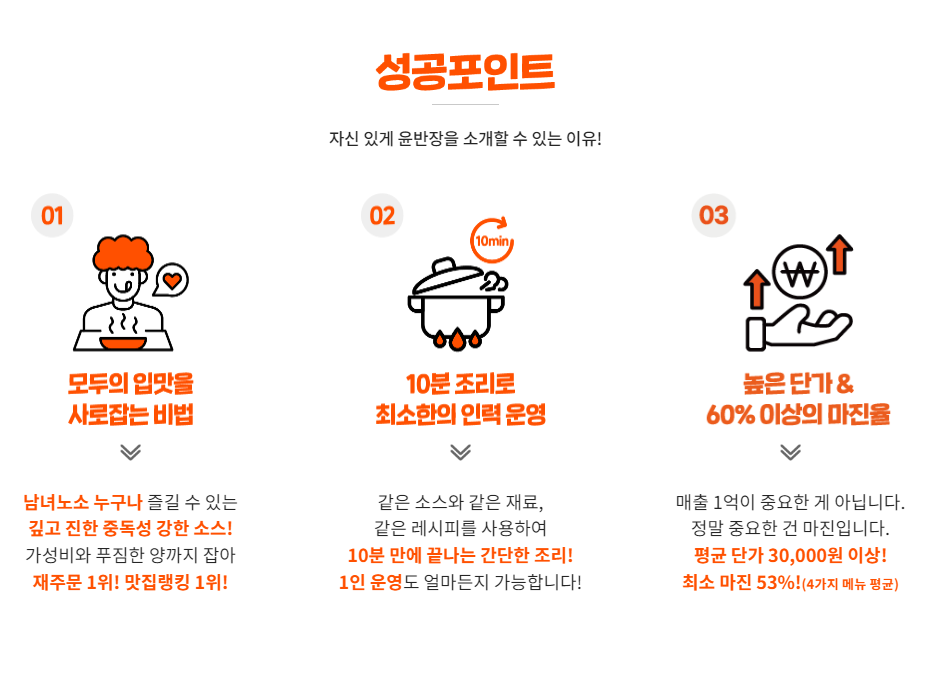 성공포인트

자신 있게 윤반장을 소개할 수 있는 이유!

01

모두의 입맛을
사로잡는 비법

남녀노소 누구나 즐길 수 있는
깊고 진한 중독성 강한 소스!
가성비와 푸짐한 양까지 잡아
재주문 1위! 맛집랭킹 1위!

02

10min

10분 조리로
최소한의 인력 운영

같은 소스와 같은 재료,
같은 레시피를 사용하여
10분 만에 끝나는 간단한 조리!
1인 운영도 얼마든지 가능합니다!

03

₩

높은 단가 &
60% 이상의 마진율

매출 1억이 중요한 게 아닙니다.
정말 중요한 건 마진입니다.
평균 단가 30,000원 이상!
최소 마진 53%!(4가지 메뉴 평균)